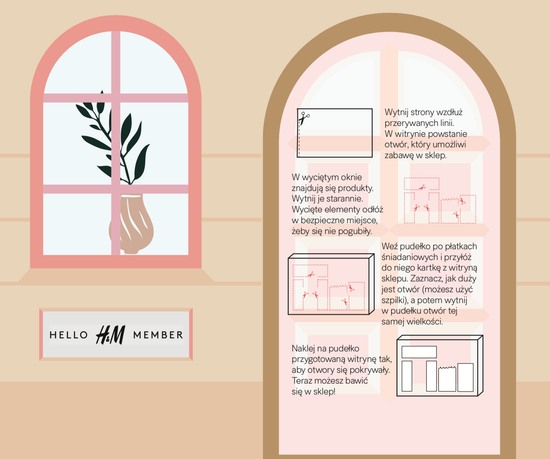 HELLO H&M MEMBER

Wytnij strony wzdłuż przerywanych linii. W witrynie powstanie otwór, który umożliwi zabawę w sklep.

W wyciętym oknie znajdują się produkty. Wytnij je starannie. Wycięte elementy odłóż w bezpieczne miejsce, żeby się nie pogubiły.

Weź pudełko po płatkach śniadaniowych i przyłóż do niego kartkę z witryną sklepu. Zaznacz, jak duży jest otwór (możesz użyć szpilki), a potem wytnij w pudełku otwór tej samej wielkości.

Naklej na pudełko przygotowaną witrynę tak, aby otwory się pokrywały. Teraz możesz bawić się w sklep!